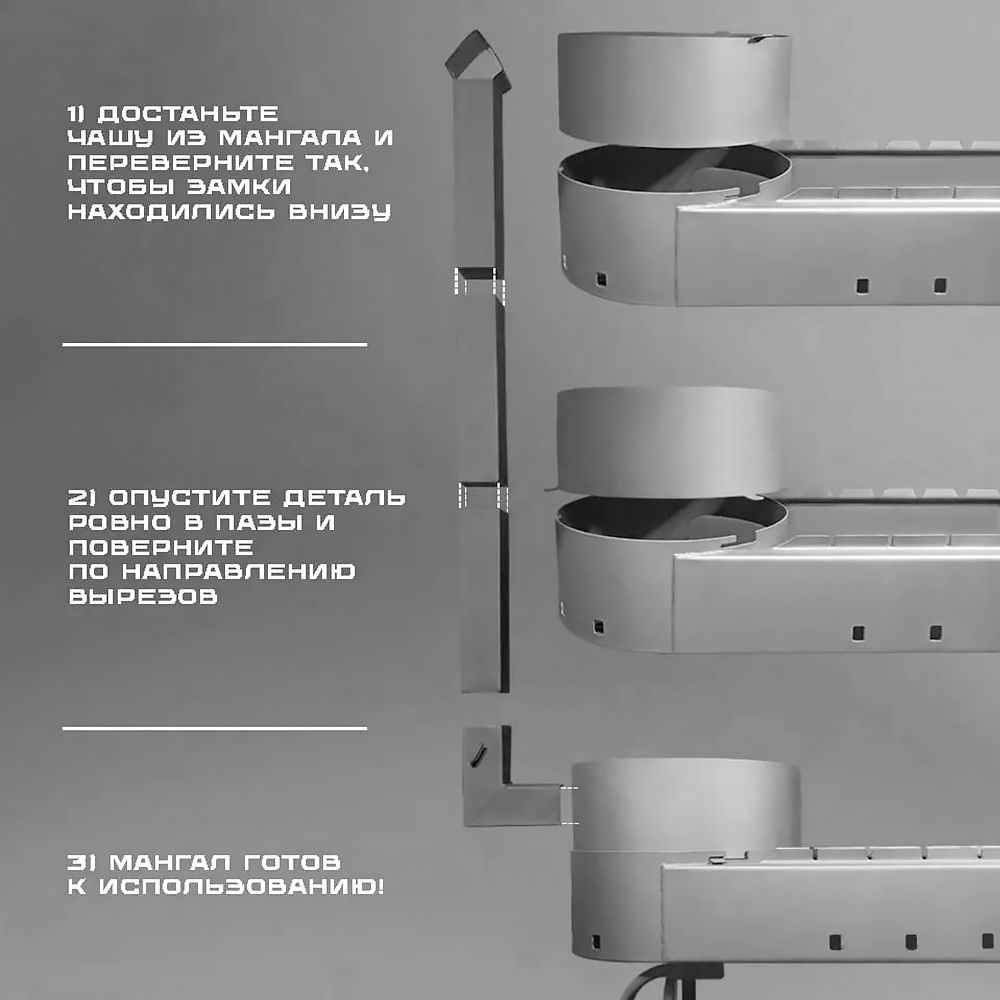 1) ДОСТАНЬТЕ ЧАШУ ИЗ МАНГАЛА И ПЕРЕВЕРНИТЕ ТАК, ЧТОБЫ ЗАМКИ НАХОДИЛИСЬ ВНИЗУ

2) ОПУСТИТЕ ДЕТАЛЬ РОВНО В ПАЗЫ И ПОВЕРНИТЕ ПО НАПРАВЛЕНИЮ ВЫРЕЗОВ

3) МАНГАЛ ГОТОВ К ИСПОЛЬЗОВАНИЮ!